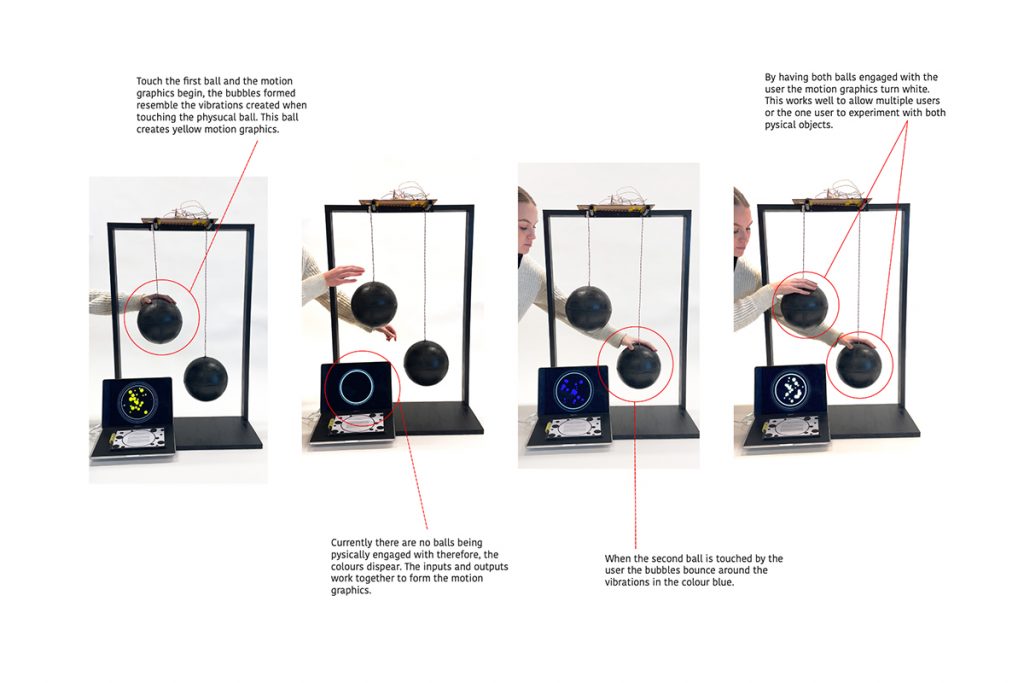 Touch the first ball and the motion graphics begin, the bubbles formed resemble the vibrations created when touching the physucal ball. This ball creates yellow motion graphics.

By having both balls engaged with the user the motion graphics turn white. This works well to allow multiple users or the one user to experiment with both pysical objects.

Currently there are no balls being pysically engaged with therefore, the colours dispear. The inputs and outputs work together to form the motion graphics.

When the second ball is touched by the user the bubbles bounce around the vibrations in the colour blue.